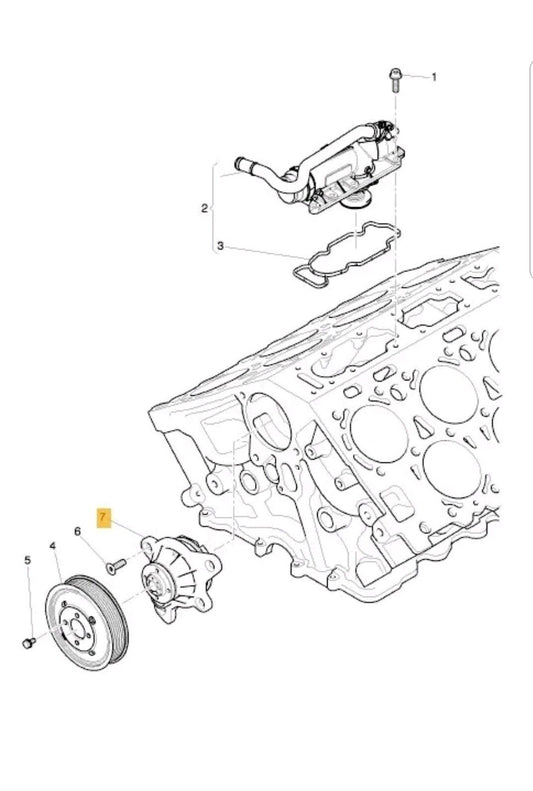 1
2
3
7
6
4
5